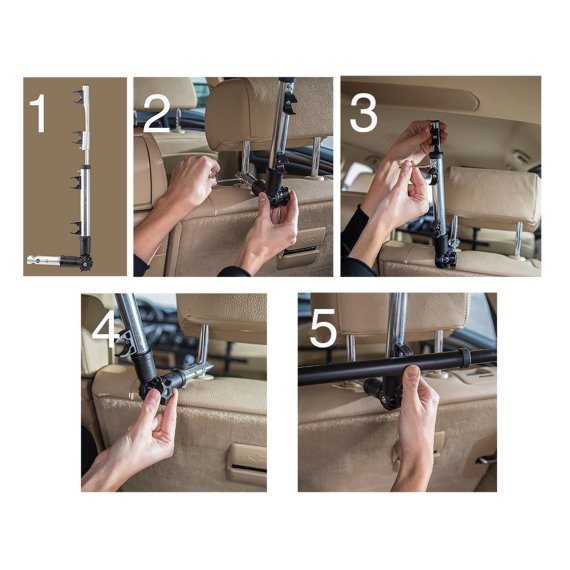 1

2

3

4

5